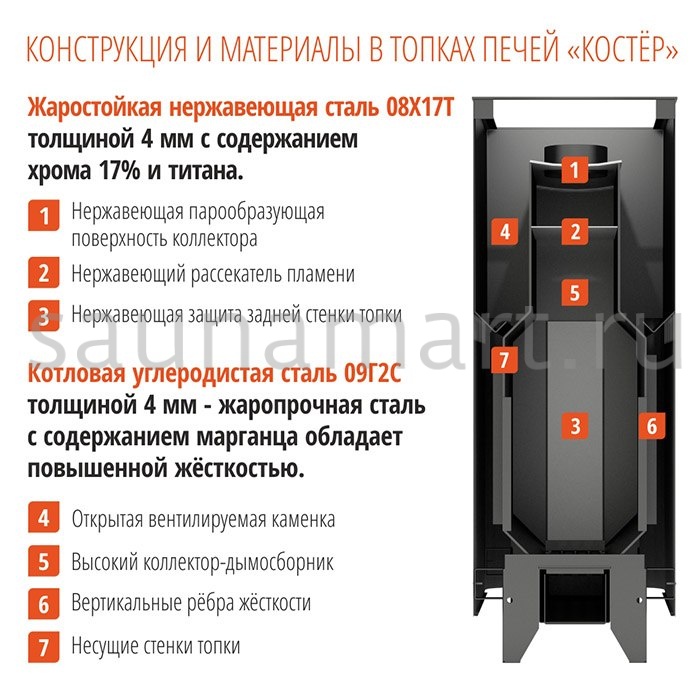 КОНСТРУКЦИЯ И МАТЕРИАЛЫ В ТОПКАХ ПЕЧЕЙ «КОСТЁР»

Жаростойкая нержавеющая сталь 08Х17Т толщиной 4 мм с содержанием хрома 17% и титана.

1 Нержавеющая парообразующая поверхность коллектора

2 Нержавеющий рассекатель пламени

3 Нержавеющая защита задней стенки топки

saunamart.ru

Котловая углеродистая сталь 09Г2С толщиной 4 мм - жаропрочная сталь с содержанием марганца обладает повышенной жёсткостью.

4 Открытая вентилируемая каменка

5 Высокий коллектор-дымосборник

6 Вертикальные рёбра жёсткости

7 Несущие стенки топки

1
4
2
5
7
3
6